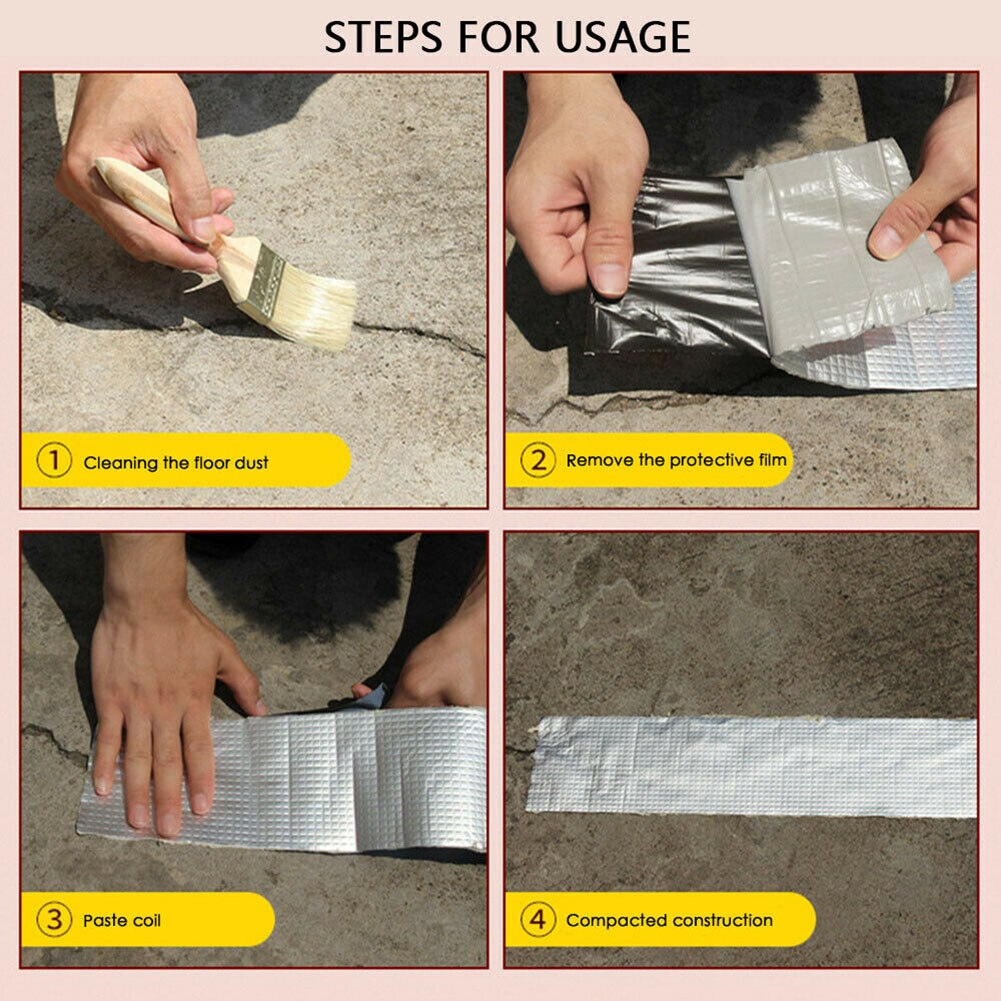 STEPS FOR USAGE

1 Cleaning the floor dust

2 Remove the protective film

3 Paste coil

4 Compacted construction